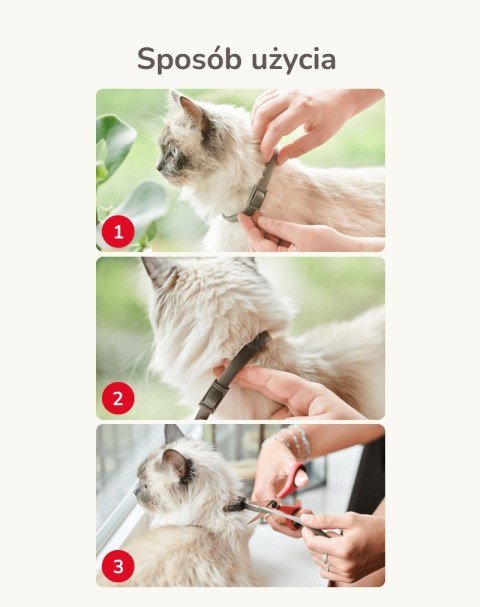 Sposób użycia

1

2

3